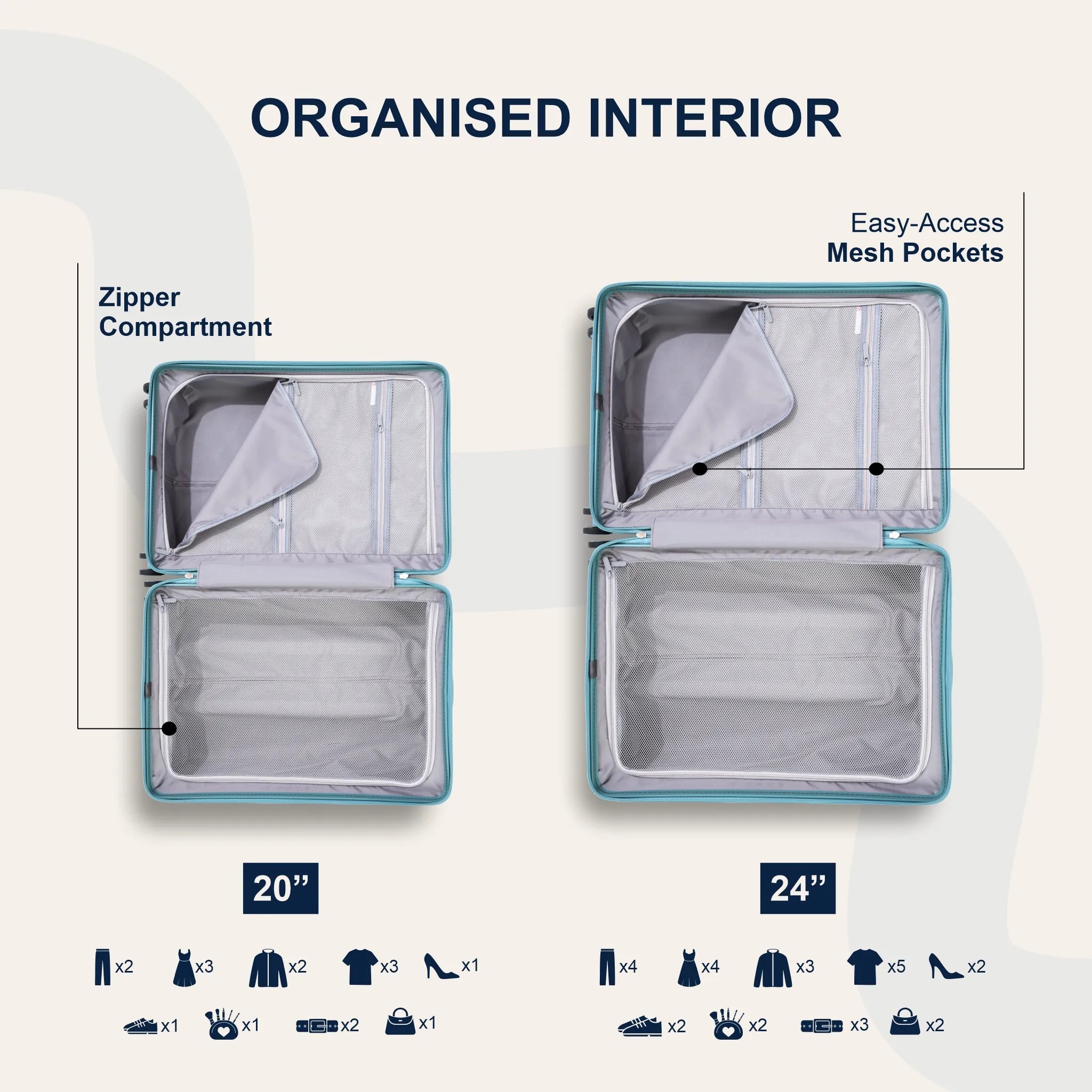 ORGANISED INTERIOR

Zipper Compartment

Easy-Access
Mesh Pockets

20”

x2 x3 x2 x3 x1

x1 x1 x2 x1

24”

x4 x4 x3 x5 x2

x2 x2 x3 x2